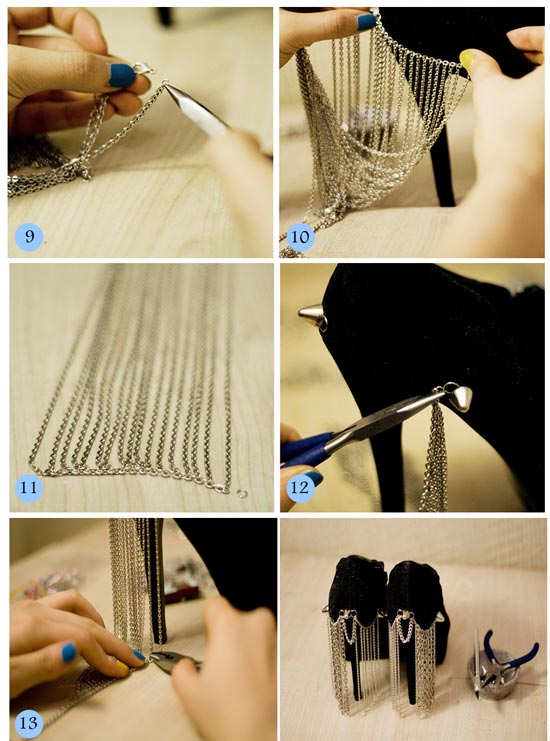 9

10

11

12

13