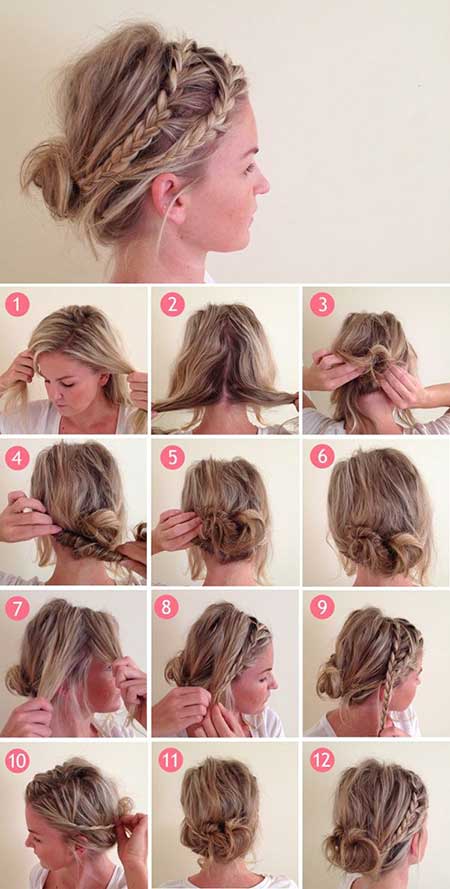 1
2
3
4
5
6
7
8
9
10
11
12