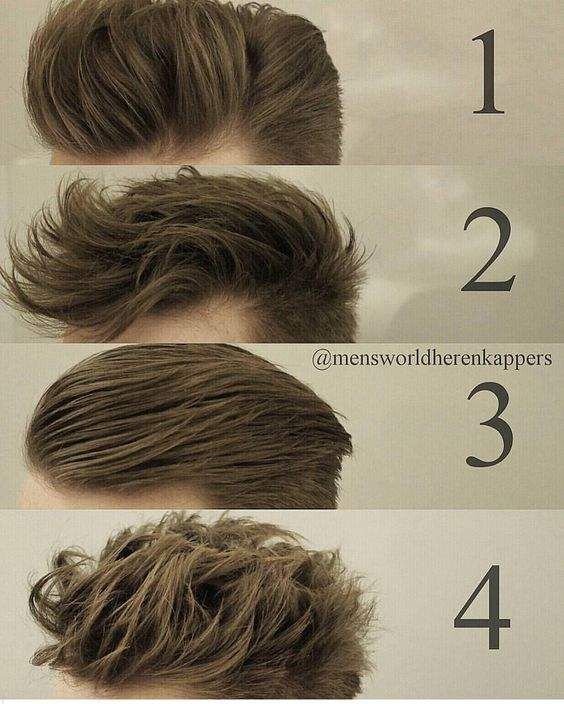 1

2

@mensworldherenkappers

3

4